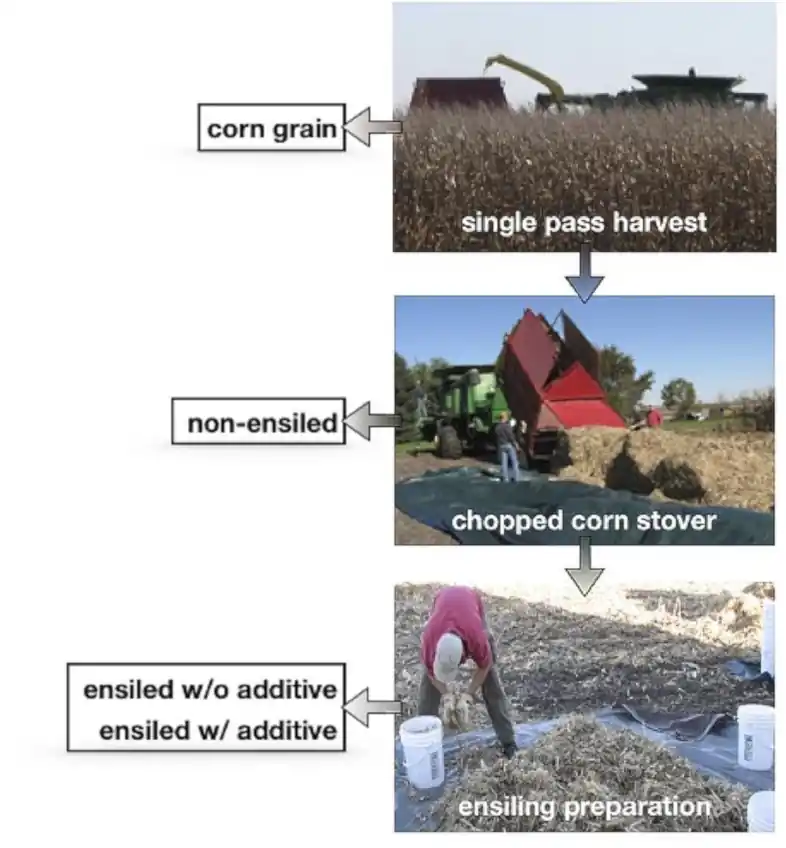 corn grain

single pass harvest

non-ensiled

chopped corn stover

ensiled w/o additive
ensiled w/ additive

ensiling preparation