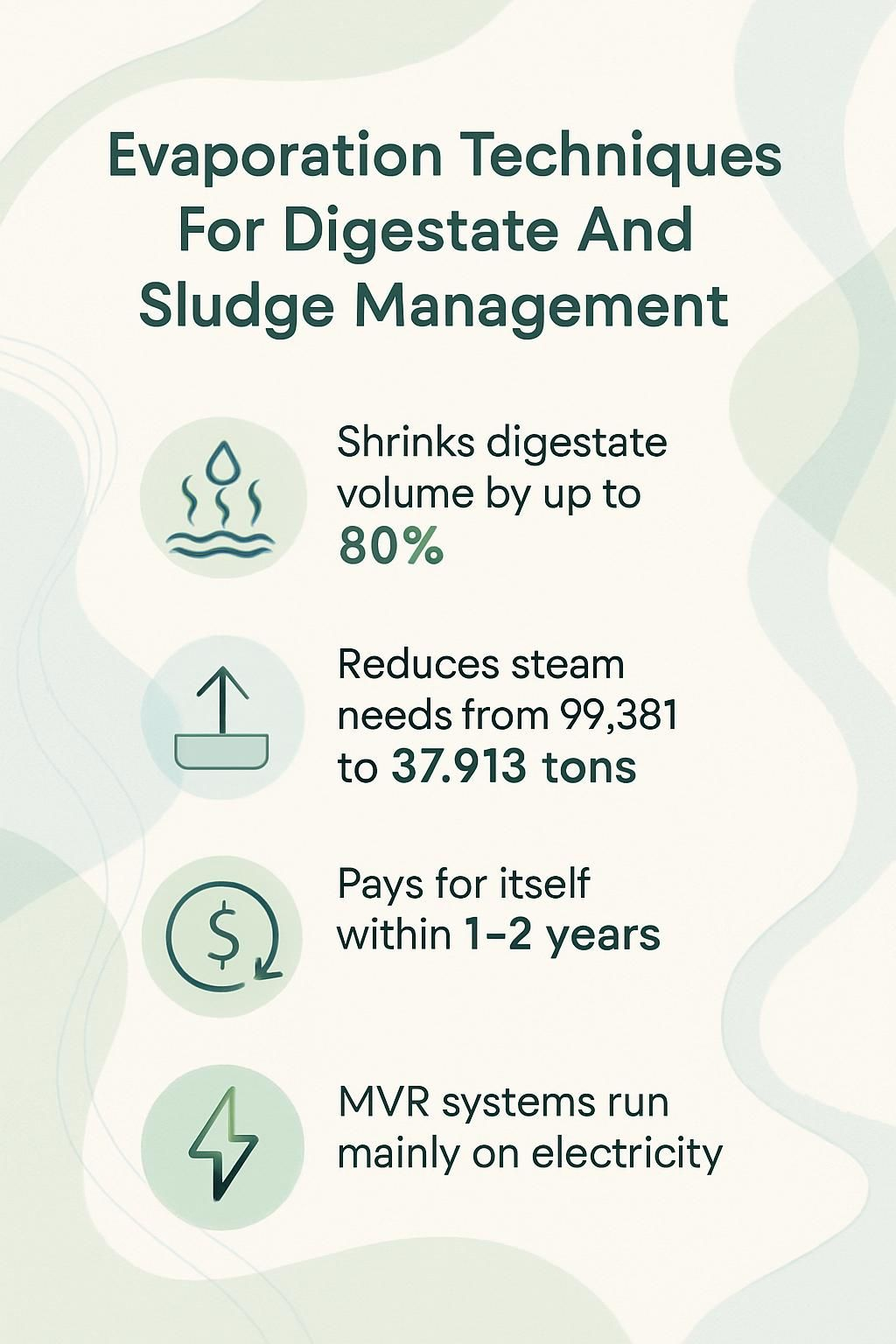 Evaporation Techniques For Digestate And Sludge Management

Shrinks digestate volume by up to 80%

Reduces steam needs from 99,381 to 37.913 tons

Pays for itself within 1–2 years

MVR systems run mainly on electricity