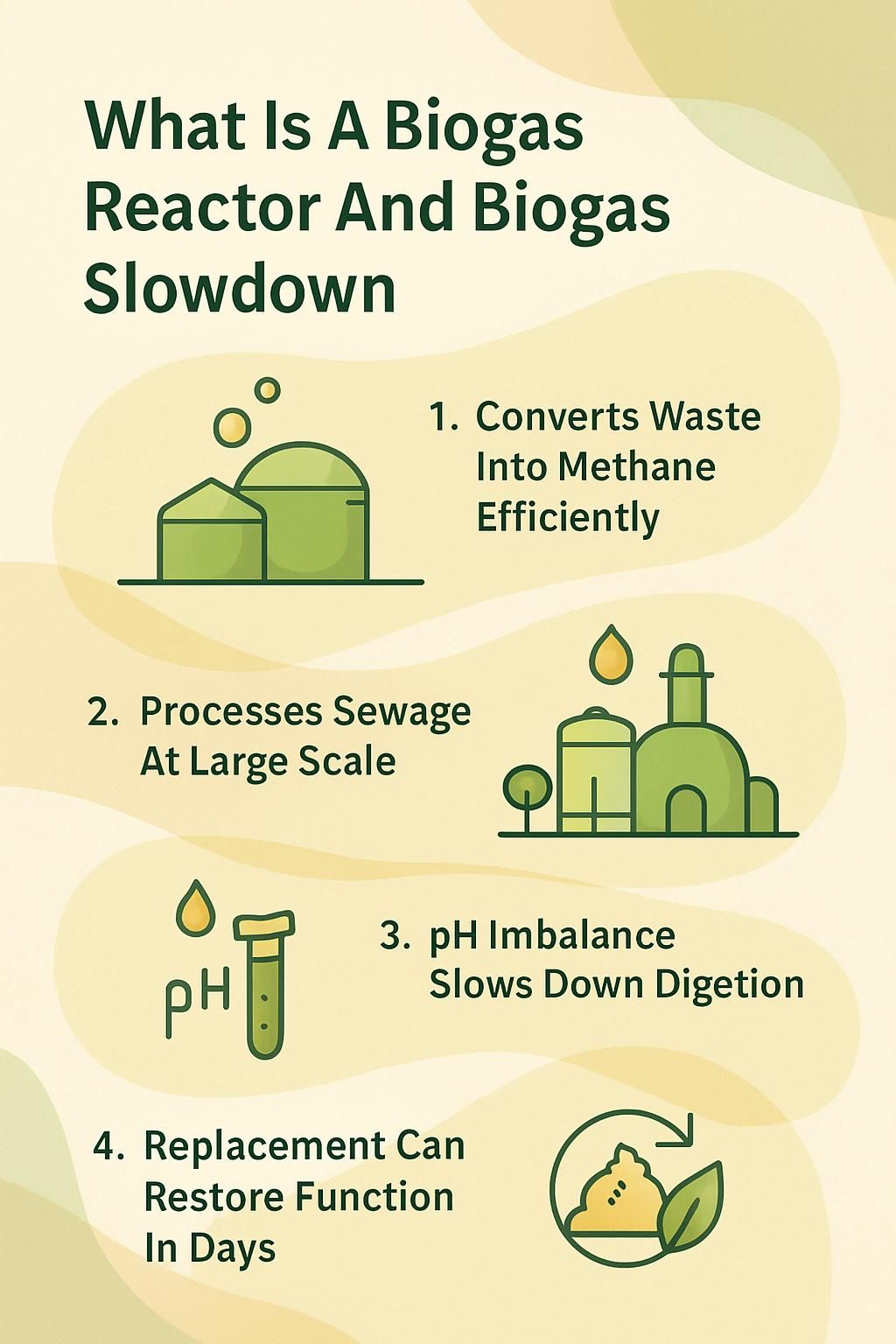 What Is A Biogas Reactor And Biogas Slowdown

1. Converts Waste Into Methane Efficiently

2. Processes Sewage At Large Scale

pH

3. pH Imbalance Slows Down Digetion

4. Replacement Can Restore Function In Days