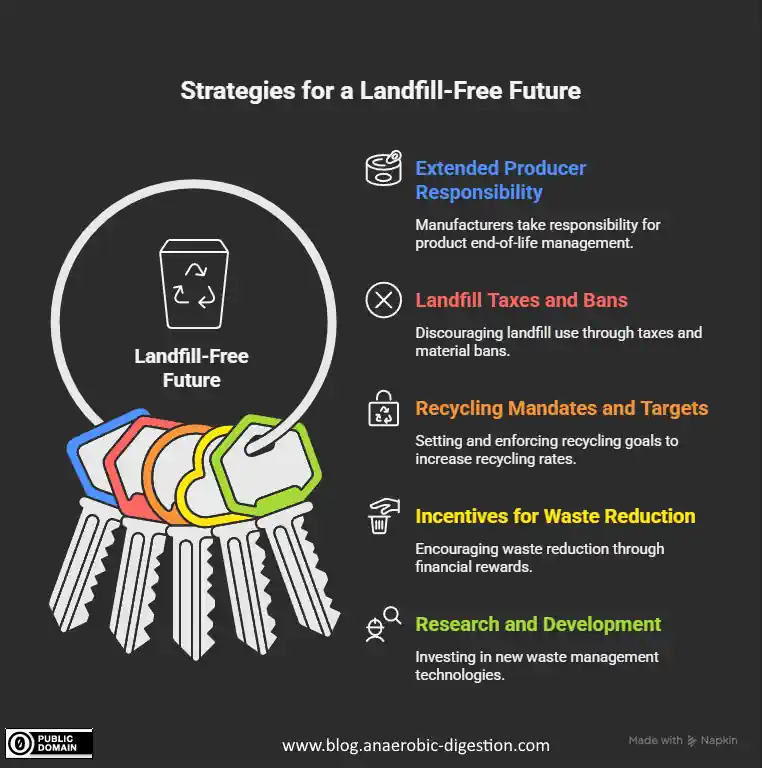 Strategies for a Landfill-Free Future

Landfill-Free Future

Extended Producer Responsibility

Manufacturers take responsibility for product end-of-life management.

Landfill Taxes and Bans

Discouraging landfill use through taxes and material bans.

Recycling Mandates and Targets

Setting and enforcing recycling goals to increase recycling rates.

Incentives for Waste Reduction

Encouraging waste reduction through financial rewards.

Research and Development

Investing in new waste management technologies.

PUBLIC DOMAIN

www.blog.anaerobic-digestion.com

Made with Napkin