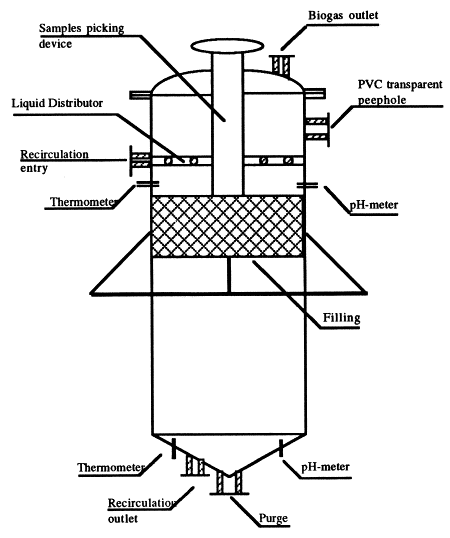 Samples picking device

Biogas outlet

PVC transparent peephole

Liquid Distributor

Recirculation entry

Thermometer

pH-meter

Filling

Thermometer

pH-meter

Recirculation outlet

Purge